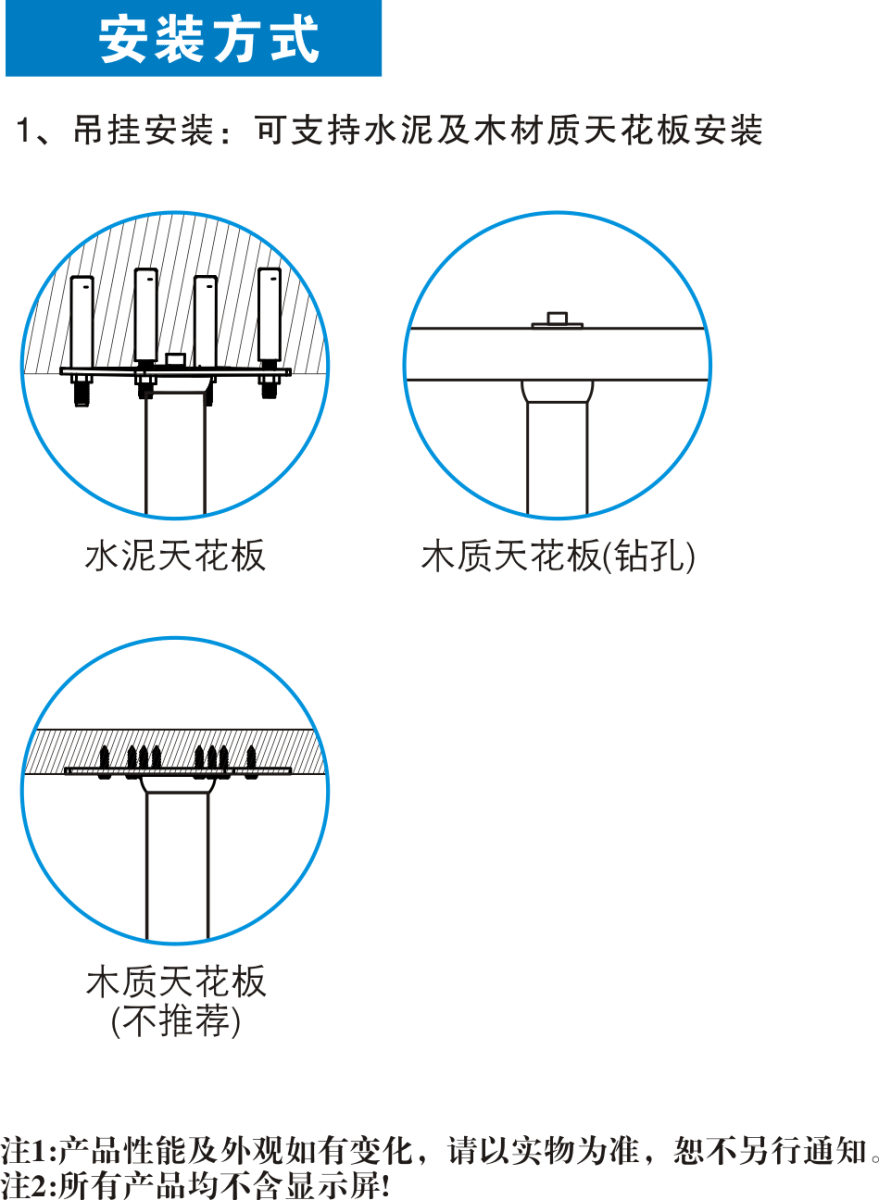 安装方式

1、吊挂安装：可支持水泥及木材质天花板安装

水泥天花板

木质天花板(钻孔)

木质天花板
(不推荐)

注1:产品性能及外观如有变化，请以实物为准，恕不另行通知。
注2:所有产品均不含显示屏!